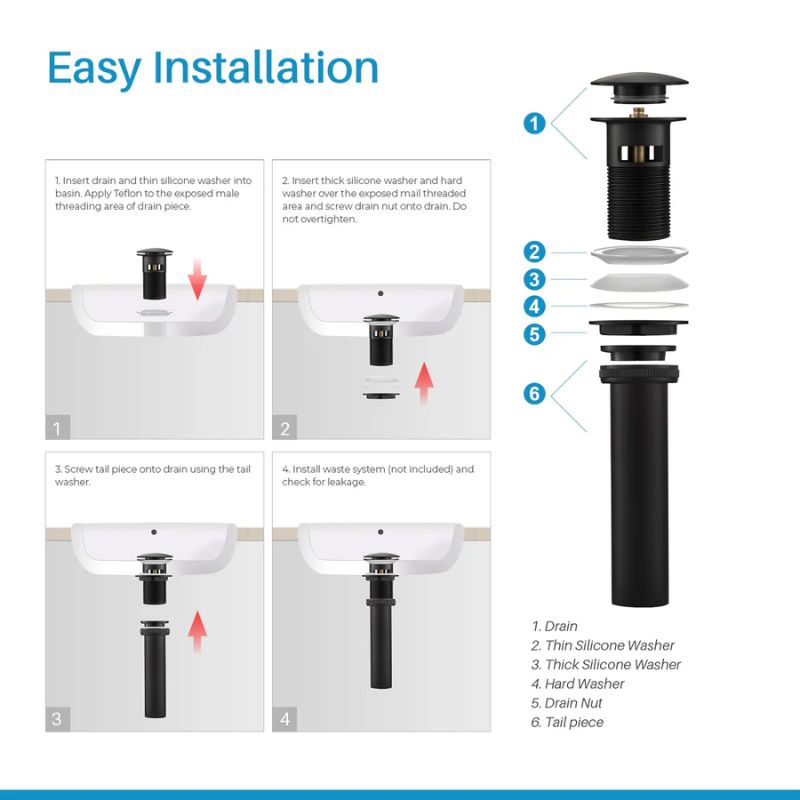 Easy Installation

1. Insert drain and thin silicone washer into basin. Apply Teflon to the exposed male threading area of drain piece.

1

2. Insert thick silicone washer and hard washer over the exposed mail threaded area and screw drain nut onto drain. Do not overtighten.

2

3. Screw tail piece onto drain using the tail washer.

3

4. Install waste system (not included) and check for leakage.

4

1
2
3
4
5
6

1. Drain
2. Thin Silicone Washer
3. Thick Silicone Washer
4. Hard Washer
5. Drain Nut
6. Tail piece